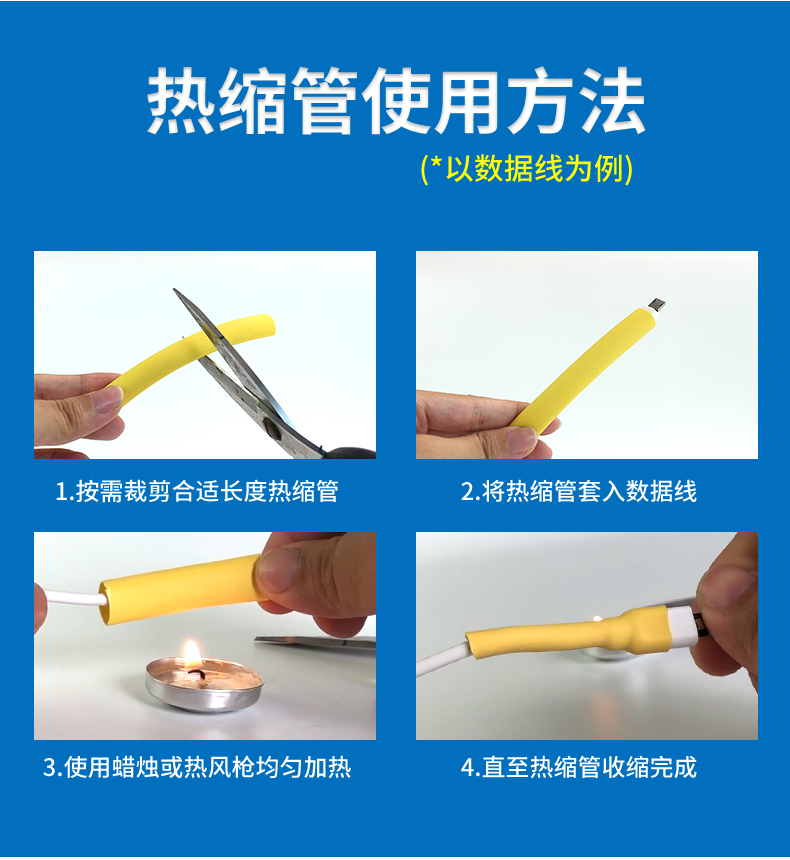 热缩管使用方法

(*以数据线为例)

1.按需裁剪合适长度热缩管

2.将热缩管套入数据线

3.使用蜡烛或热风枪均匀加热

4.直至热缩管收缩完成